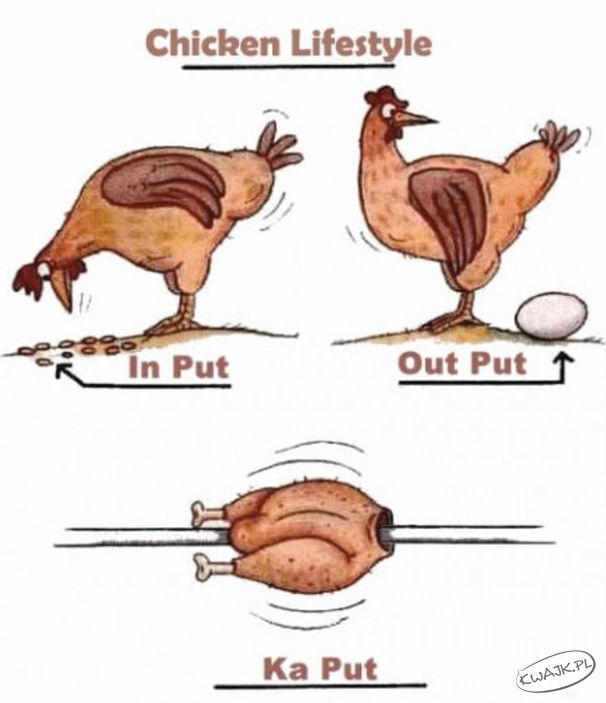 Chicken Lifestyle

In Put

Out Put

Ka Put

KWAJK.PL